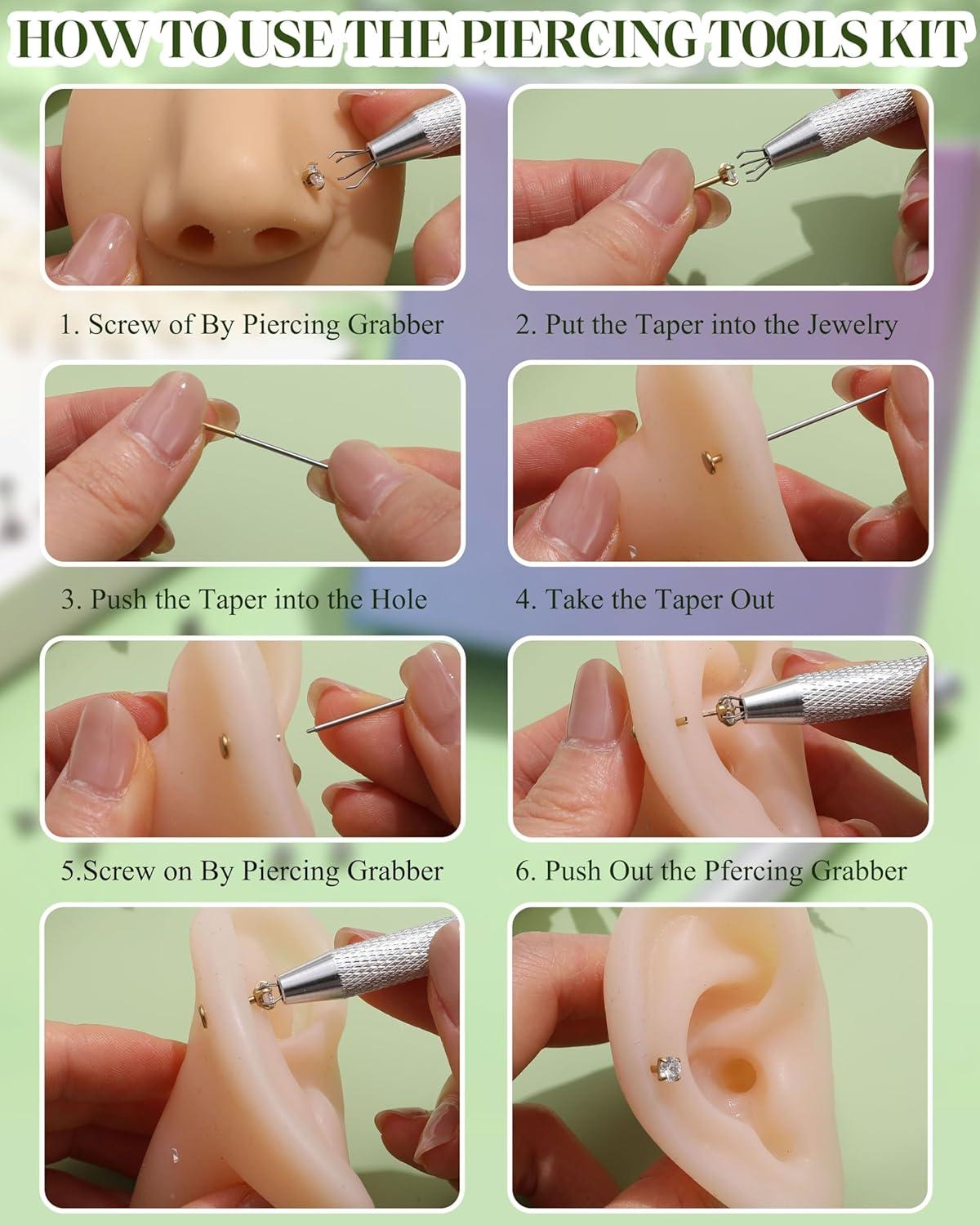 HOW TO USE THE PIERCING TOOLS KIT

1. Screw of By Piercing Grabber

2. Put the Taper into the Jewelry

3. Push the Taper into the Hole

4. Take the Taper Out

5.Screw on By Piercing Grabber

6. Push Out the Pfercing Grabber