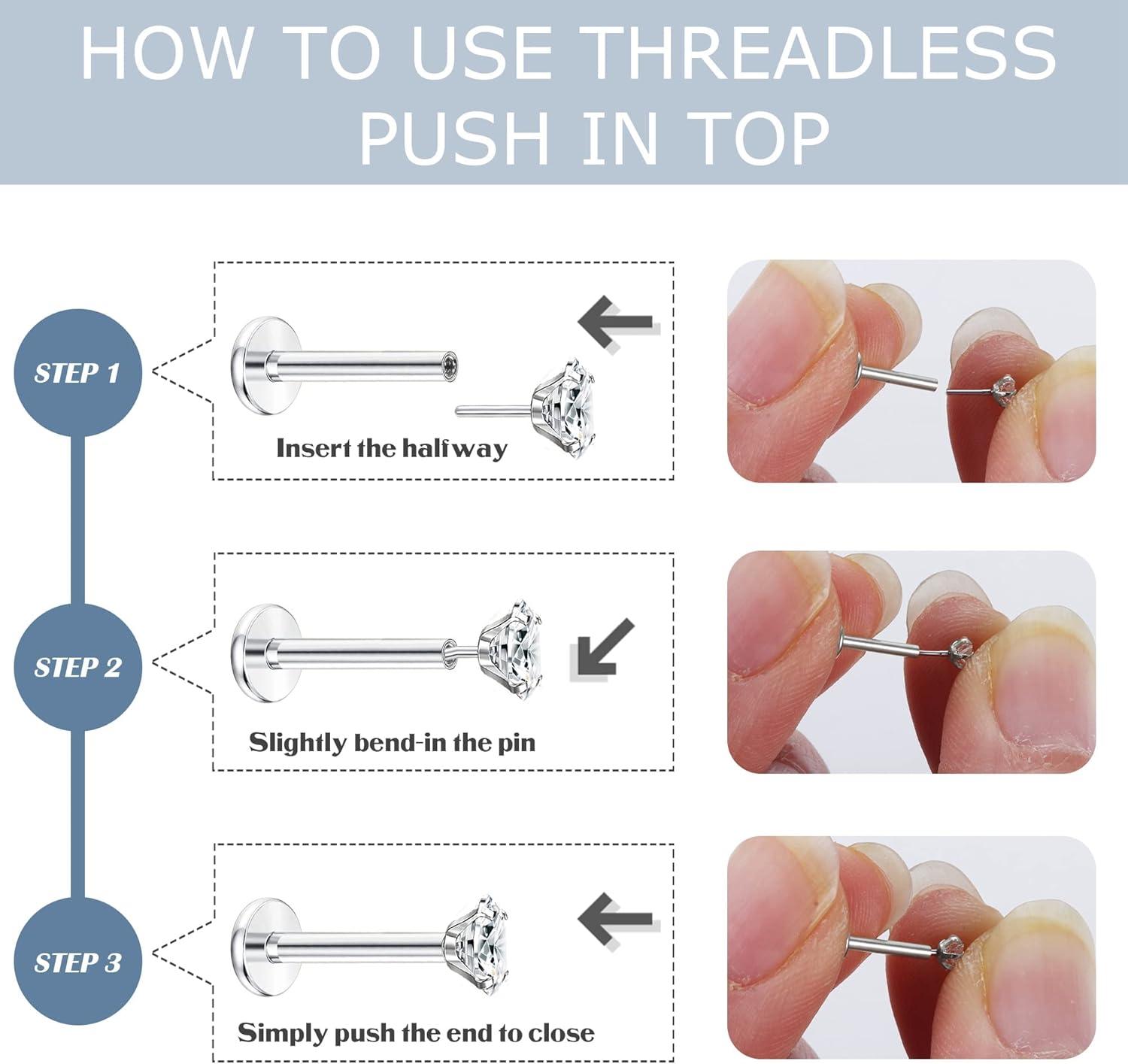 HOW TO USE THREADLESS PUSH IN TOP

STEP 1

Insert the halfway

STEP 2

Slightly bend-in the pin

STEP 3

Simply push the end to close